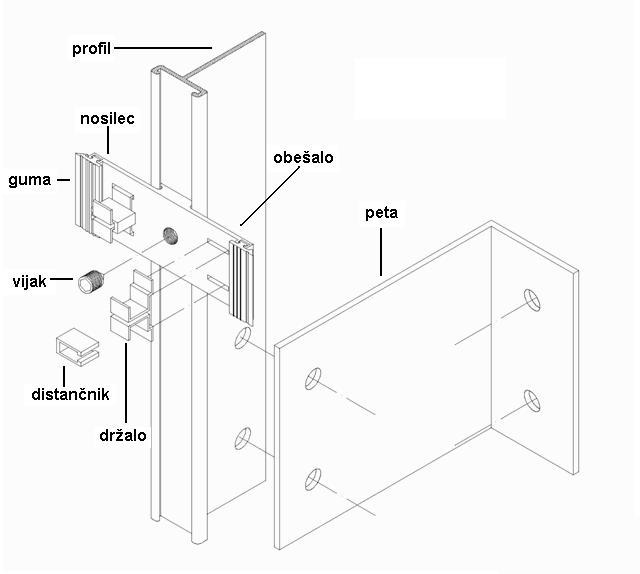 profil

nosilec

guma

obešalo

peta

vijak

distančnik

držalo